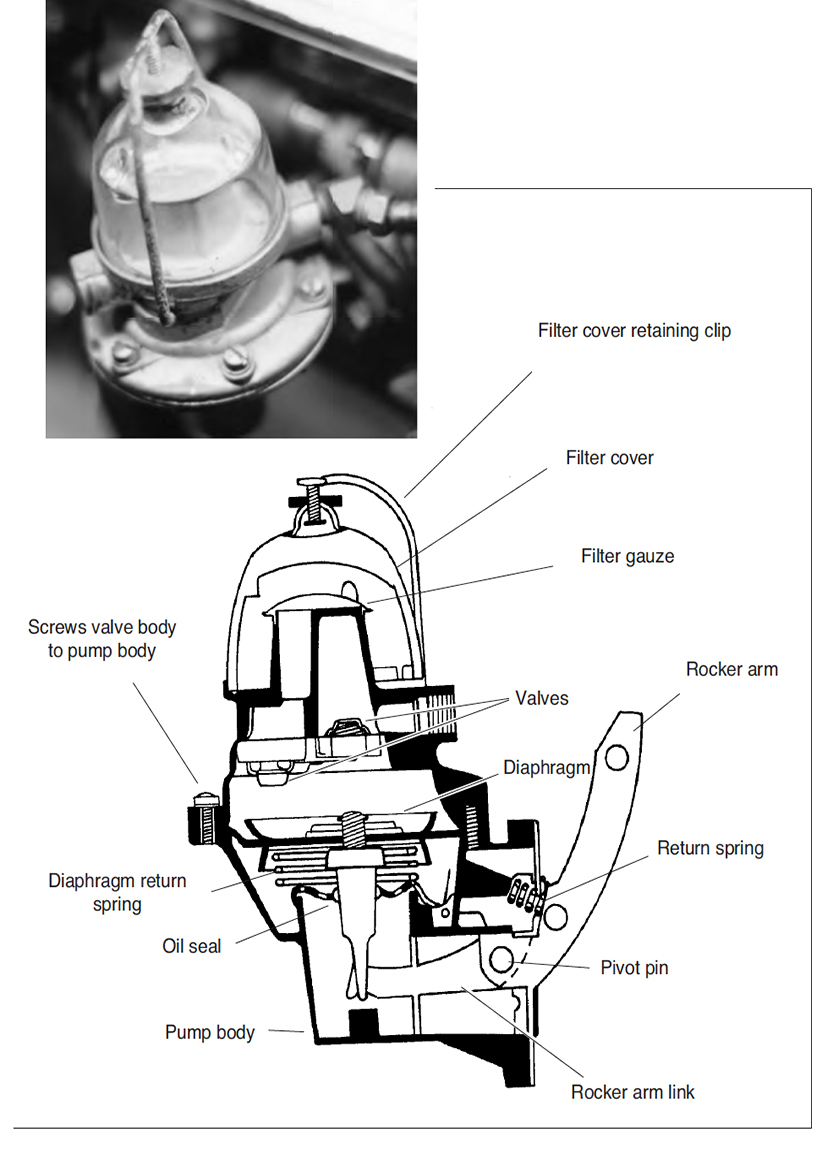 Filter cover retaining clip

Filter cover

Filter gauze

Screws valve body to pump body

Rocker arm

Valves

Diaphragm

Return spring

Diaphragm return spring

Oil seal

Pivot pin

Pump body

Rocker arm link