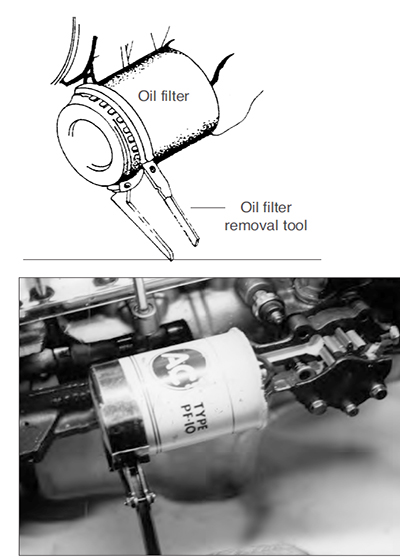 Oil filter

Oil filter removal tool

AC

TYPE PF-10